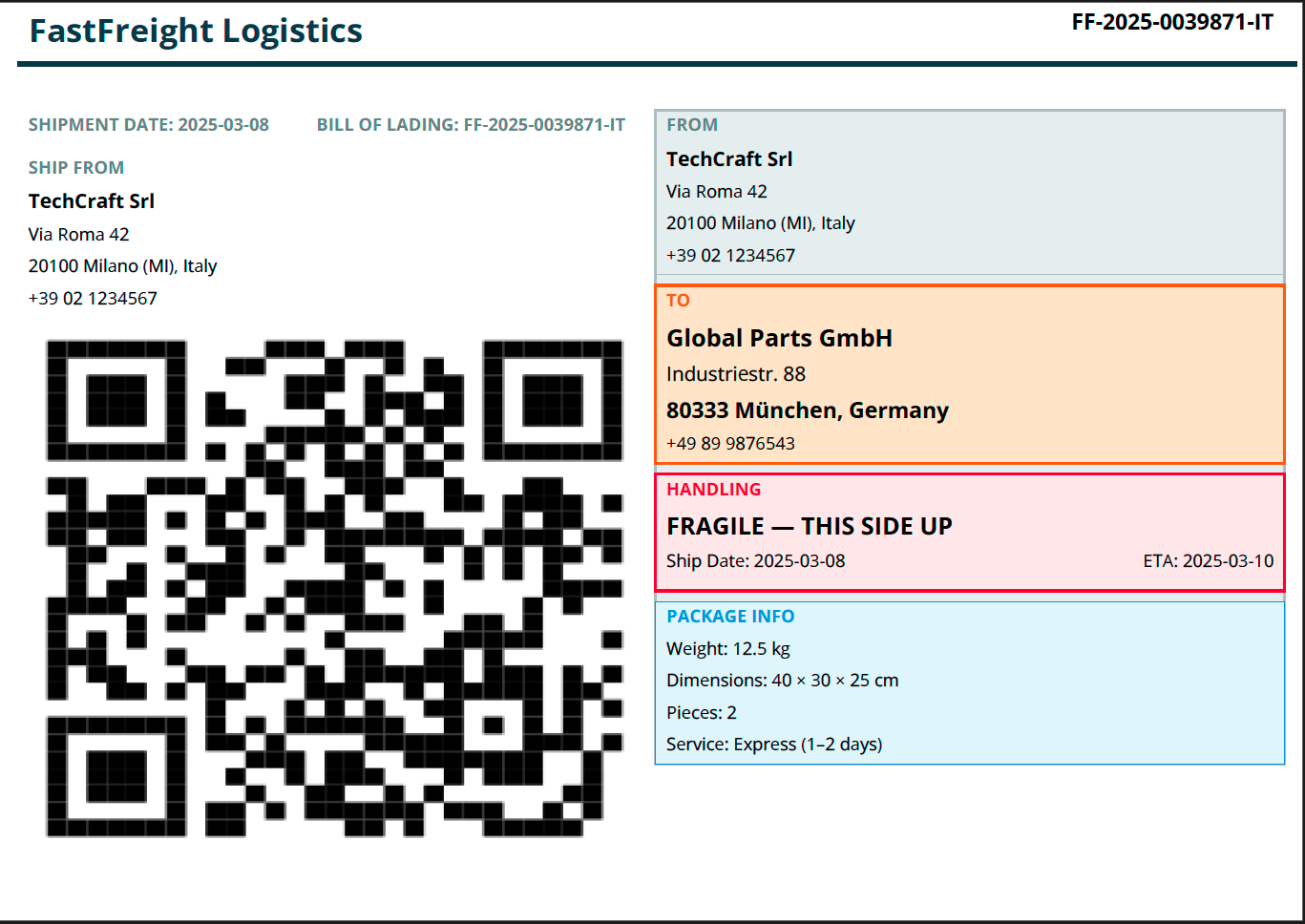 FastFreight Logistics

FF-2025-0039871-IT

SHIPMENT DATE: 2025-03-08

BILL OF LADING: FF-2025-0039871-IT

SHIP FROM

TechCraft Srl
Via Roma 42
20100 Milano (MI), Italy
+39 02 1234567

FROM

TechCraft Srl
Via Roma 42
20100 Milano (MI), Italy
+39 02 1234567

TO

Global Parts GmbH
Industriestr. 88
80333 München, Germany
+49 89 9876543

HANDLING

FRAGILE — THIS SIDE UP

Ship Date: 2025-03-08 ETA: 2025-03-10

PACKAGE INFO

Weight: 12.5 kg
Dimensions: 40 × 30 × 25 cm
Pieces: 2
Service: Express (1–2 days)